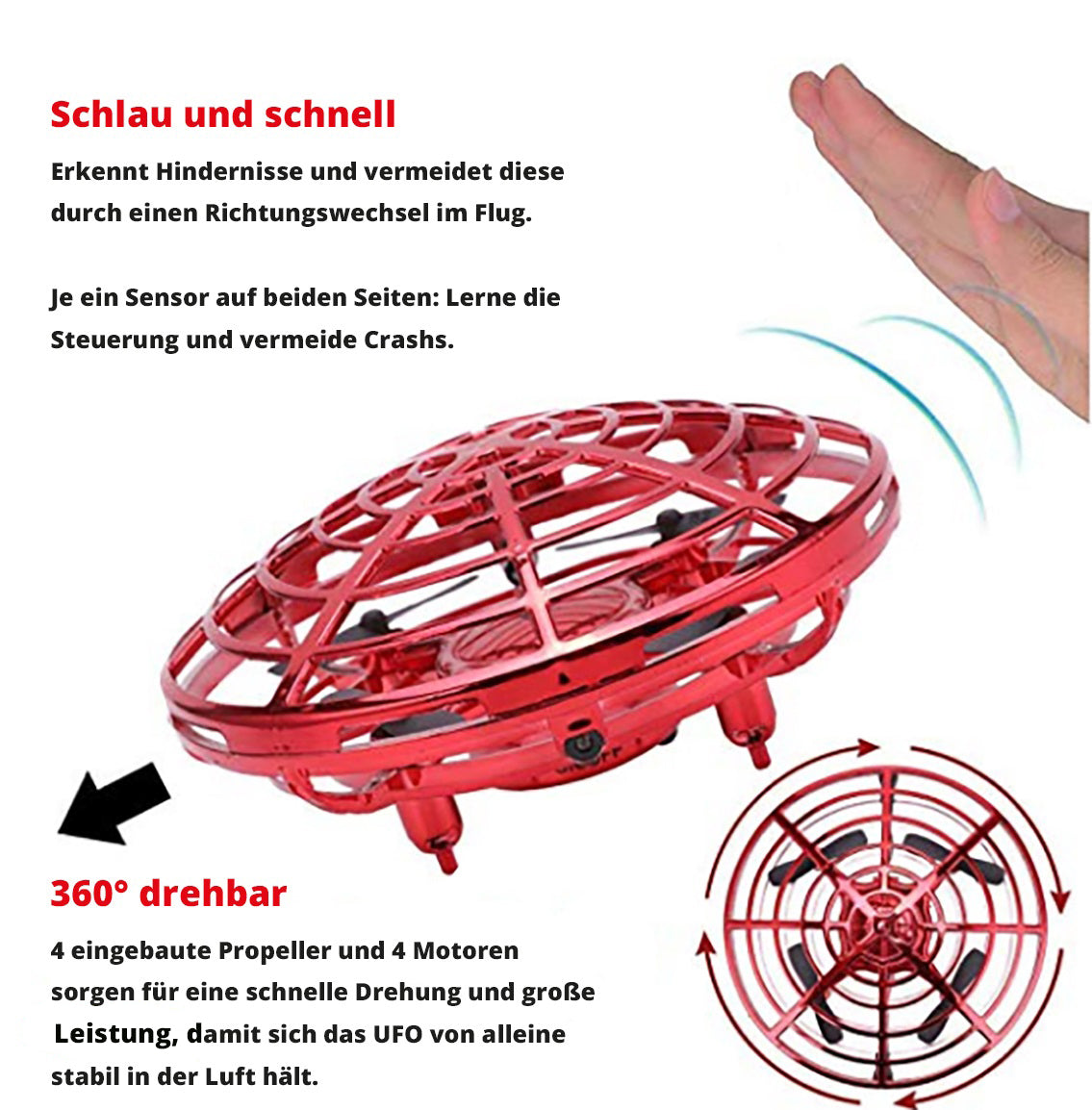 Schlau und schnell

Erkennt Hindernisse und vermeidet diese durch einen Richtungswechsel im Flug.

Je ein Sensor auf beiden Seiten: Lerne die Steuerung und vermeide Crashs.

360° drehbar

4 eingebaute Propeller und 4 Motoren sorgen für eine schnelle Drehung und große Leistung, damit sich das UFO von alleine stabil in der Luft hält.